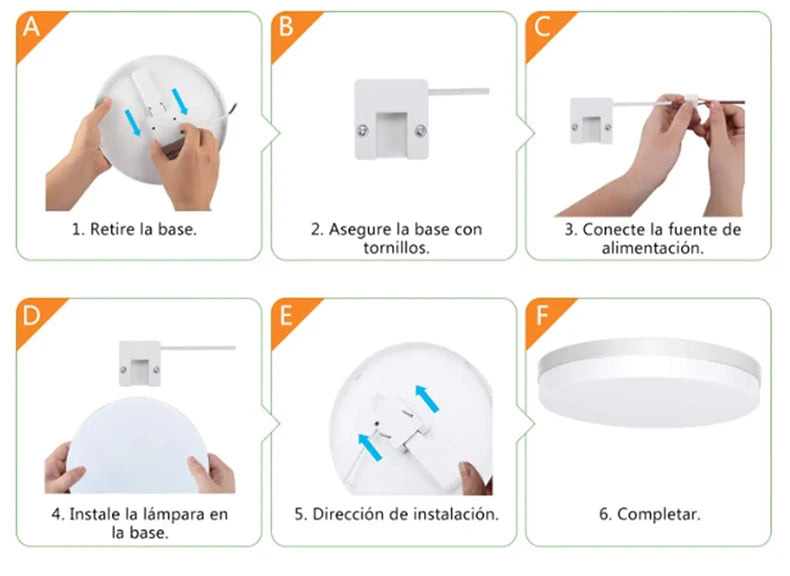 A

1. Retire la base.

B

2. Asegure la base con tornillos.

C

3. Conecte la fuente de alimentación.

D

4. Instale la lámpara en la base.

E

5. Dirección de instalación.

F

6. Completar.